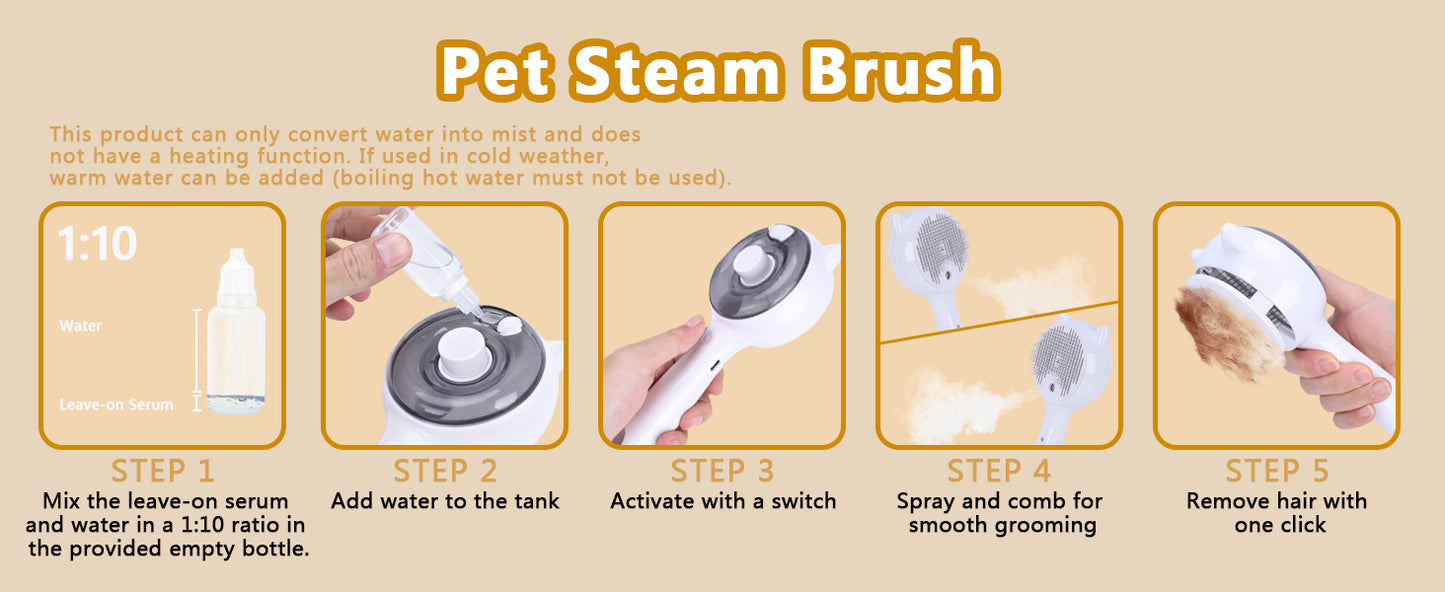 Pet Steam Brush

This product can only convert water into mist and does not have a heating function. If used in cold weather, warm water can be added (boiling hot water must not be used).

1:10

Water

Leave-on Serum

STEP 1
Mix the leave-on serum and water in a 1:10 ratio in the provided empty bottle.

STEP 2
Add water to the tank

STEP 3
Activate with a switch

STEP 4
Spray and comb for smooth grooming

STEP 5
Remove hair with one click