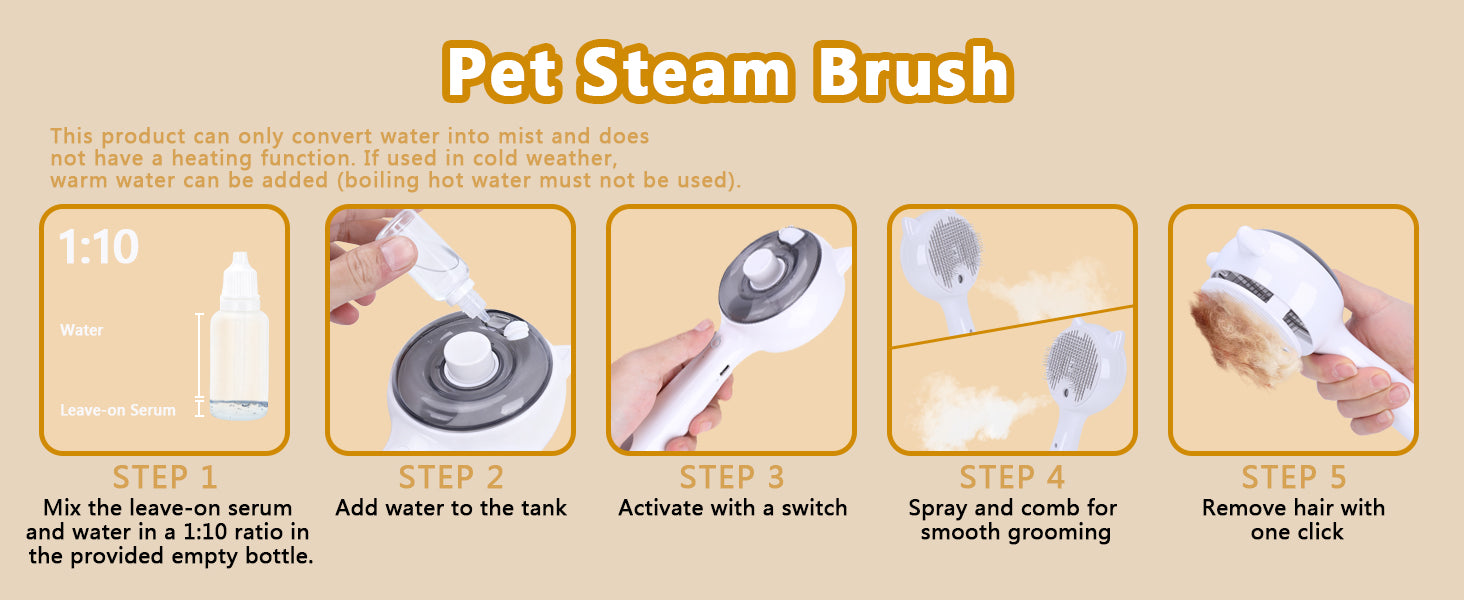 Pet Steam Brush

This product can only convert water into mist and does not have a heating function. If used in cold weather, warm water can be added (boiling hot water must not be used).

1:10

Water

Leave-on Serum

STEP 1
Mix the leave-on serum and water in a 1:10 ratio in the provided empty bottle.

STEP 2
Add water to the tank

STEP 3
Activate with a switch

STEP 4
Spray and comb for smooth grooming

STEP 5
Remove hair with one click