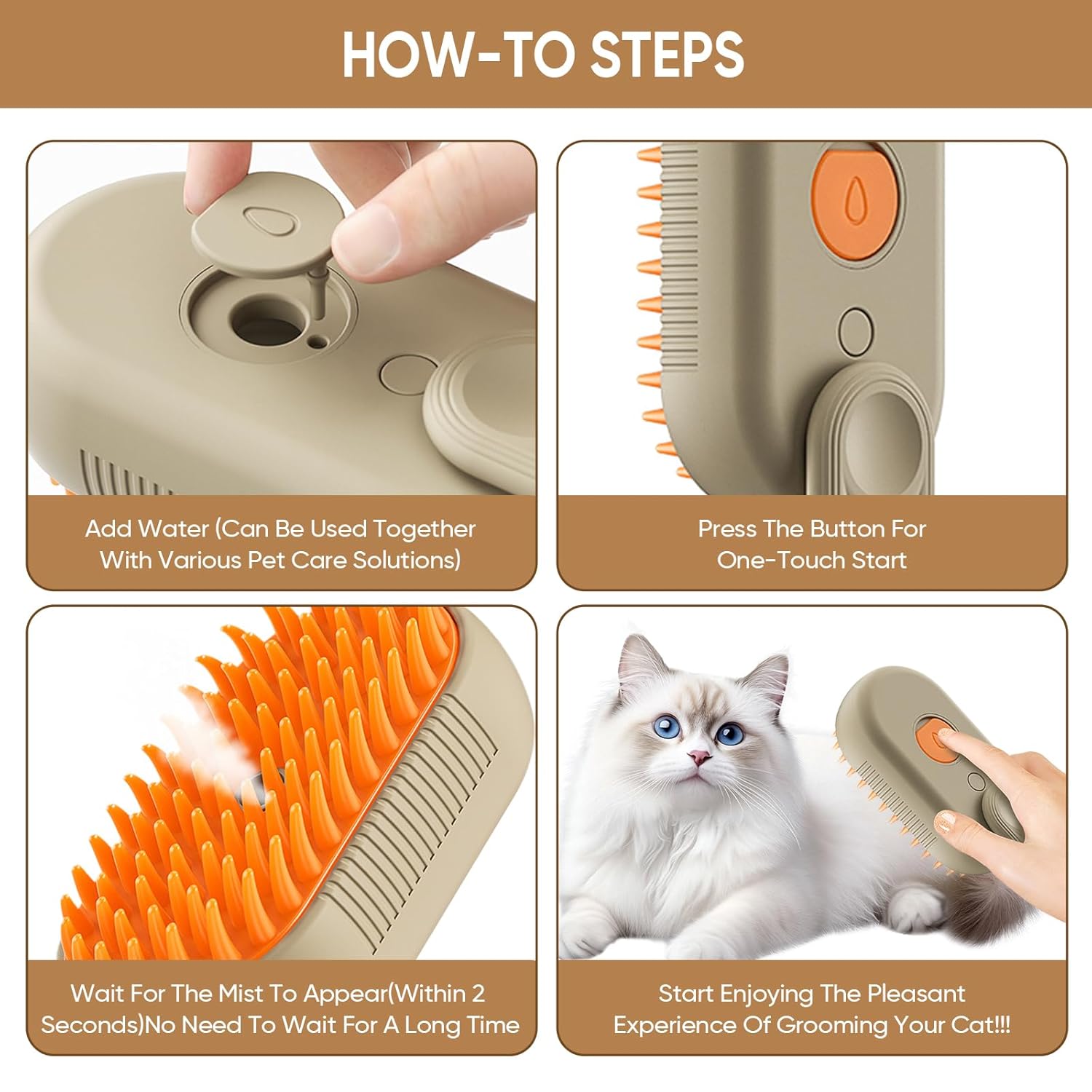 HOW-TO STEPS

Add Water (Can Be Used Together With Various Pet Care Solutions)

Press The Button For One-Touch Start

Wait For The Mist To Appear(Within 2 Seconds)No Need To Wait For A Long Time

Start Enjoying The Pleasant Experience Of Grooming Your Cat!!!