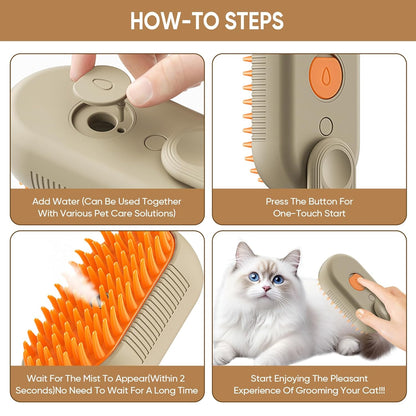 HOW-TO STEPS

Add Water (Can Be Used Together With Various Pet Care Solutions)

Press The Button For One-Touch Start

Wait For The Mist To Appear(Within 2 Seconds)No Need To Wait For A Long Time

Start Enjoying The Pleasant Experience Of Grooming Your Cat!!!